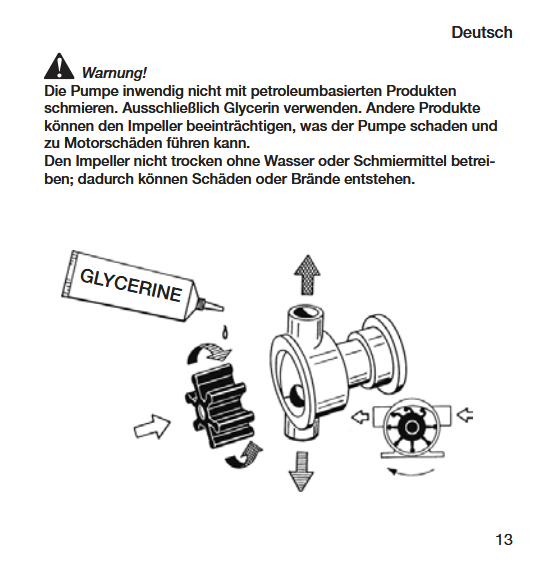 Deutsch

Warnung!
Die Pumpe inwendig nicht mit petroleumbasierten Produkten schmieren. Ausschließlich Glycerin verwenden. Andere Produkte können den Impeller beeinträchtigen, was der Pumpe schaden und zu Motorschäden führen kann.
Den Impeller nicht trocken ohne Wasser oder Schmiermittel betreiben; dadurch können Schäden oder Brände entstehen.

GLYCERINE

13